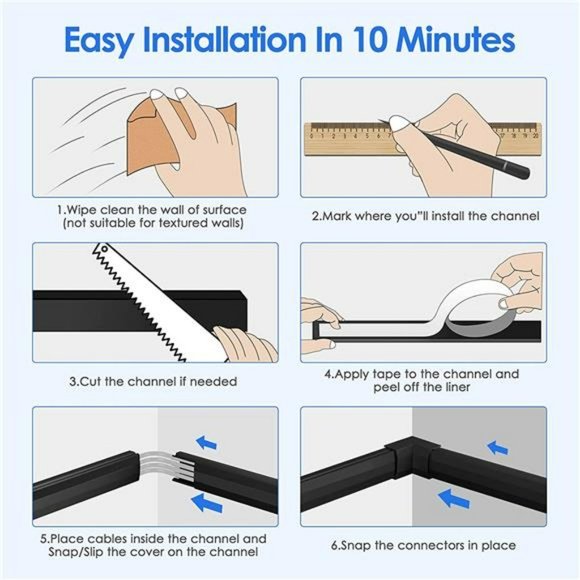 Easy Installation In 10 Minutes

0 1 2 3 4 5 6 7 17 18 19 20

1.Wipe clean the wall of surface (not suitable for textured walls)

2.Mark where you"ll install the channel

3.Cut the channel if needed

4.Apply tape to the channel and peel off the liner

5.Place cables inside the channel and Snap/Slip the cover on the channel

6.Snap the connectors in place